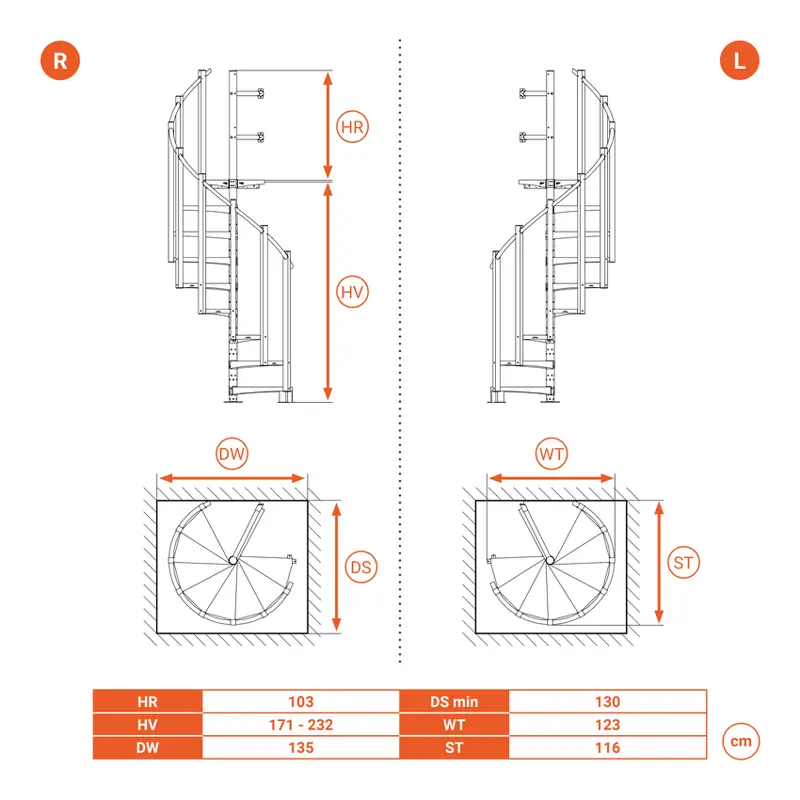 R

L

HR

HV

DW

DS

WT

ST

| HR | 103 | DS min | 130 |
|---|---|---|---|
| HV | 171 - 232 | WT | 123 |
| DW | 135 | ST | 116 |

cm