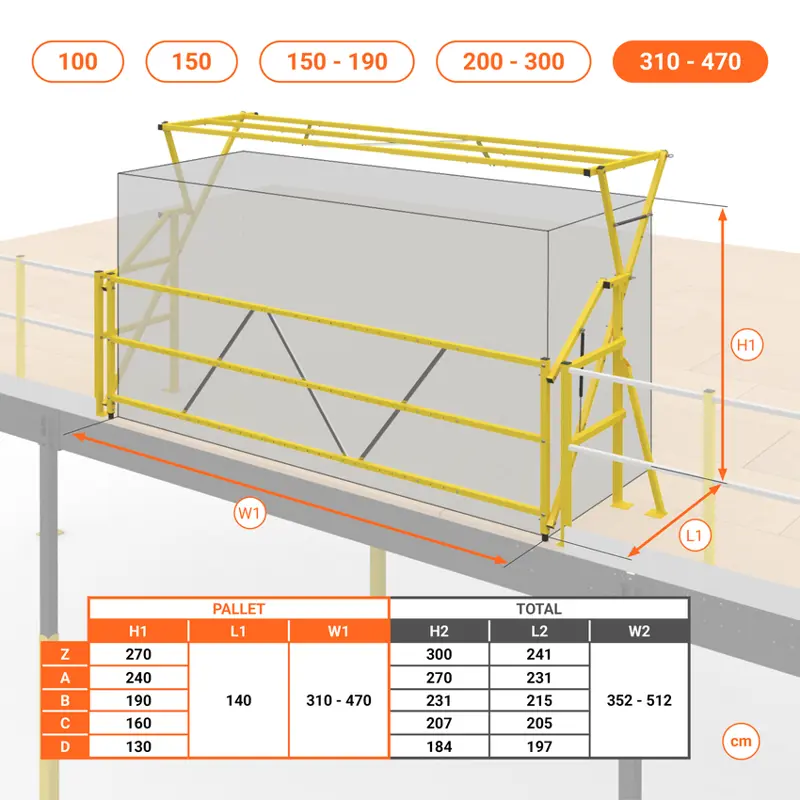 100 150 150 - 190 200 - 300 310 - 470

H1

W1

L1

| | PALLET | | | TOTAL | | |
|---|---|---|---|---|---|---|
| | H1 | L1 | W1 | H2 | L2 | W2 |
| Z | 270 | 140 | 310 - 470 | 300 | 241 | 352 - 512 |
| A | 240 | | | 270 | 231 | |
| B | 190 | | | 231 | 215 | |
| C | 160 | | | 207 | 205 | |
| D | 130 | | | 184 | 197 | |

cm