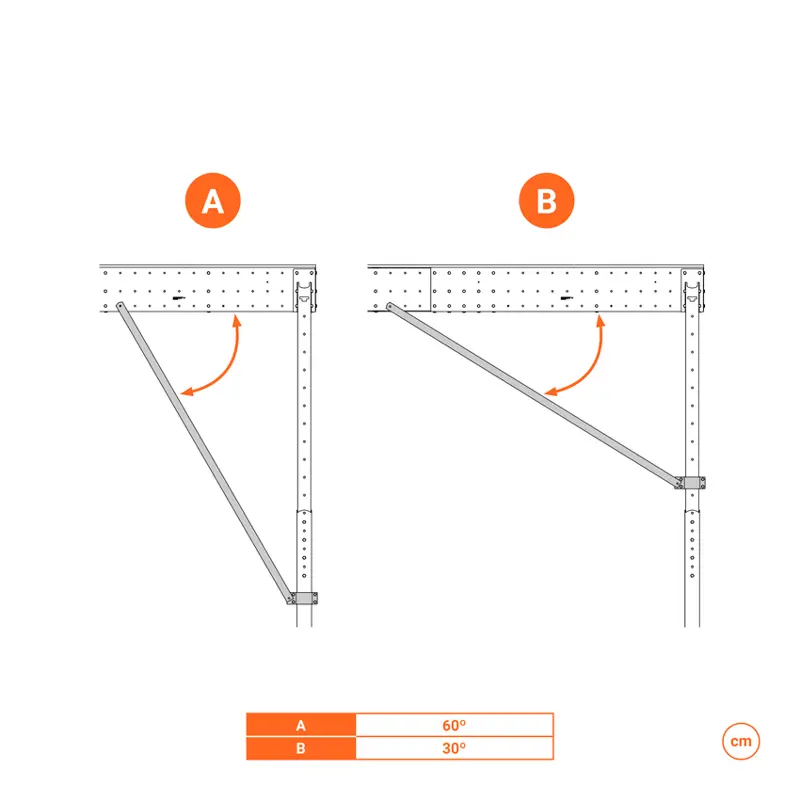 A

B

| A | 60º |
|---|---|
| B | 30º |

cm