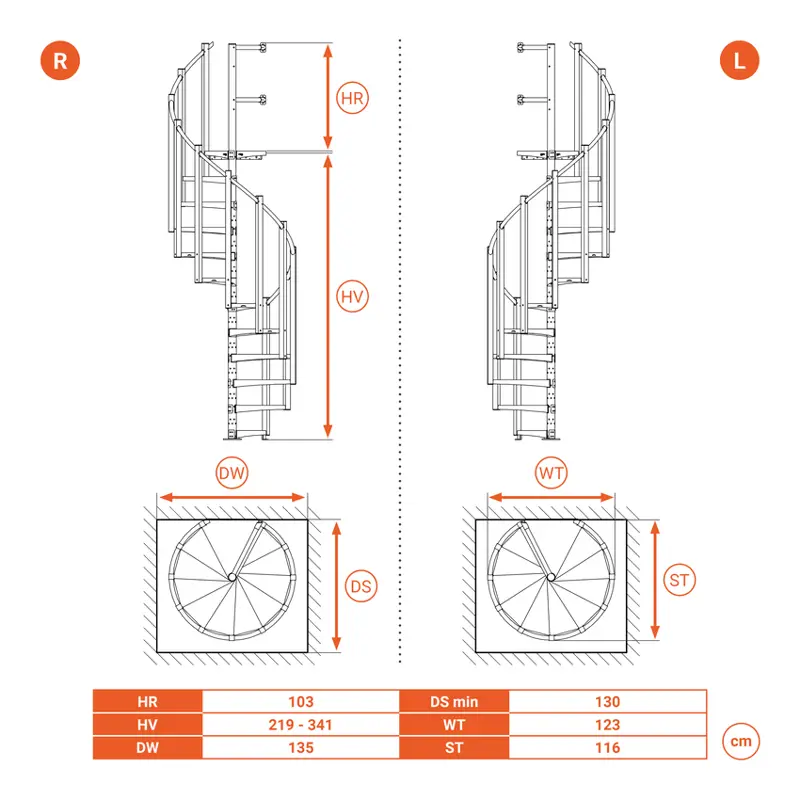 R

L

HR

HV

DW

DS

WT

ST

| HR | 103 | DS min | 130 |
|---|---|---|---|
| HV | 219 - 341 | WT | 123 |
| DW | 135 | ST | 116 |

cm