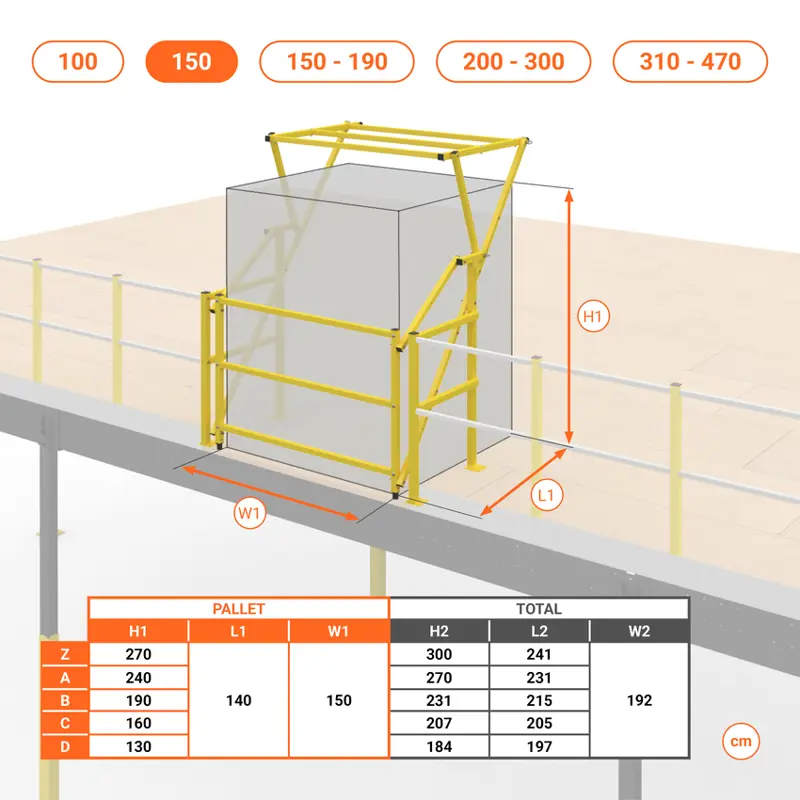 100 150 150 - 190 200 - 300 310 - 470

H1

L1

W1

| | PALLET | | | TOTAL | | |
|---|---|---|---|---|---|---|
| | H1 | L1 | W1 | H2 | L2 | W2 |
| Z | 270 | 140 | 150 | 300 | 241 | 192 |
| A | 240 | | | 270 | 231 | |
| B | 190 | | | 231 | 215 | |
| C | 160 | | | 207 | 205 | |
| D | 130 | | | 184 | 197 | |

cm