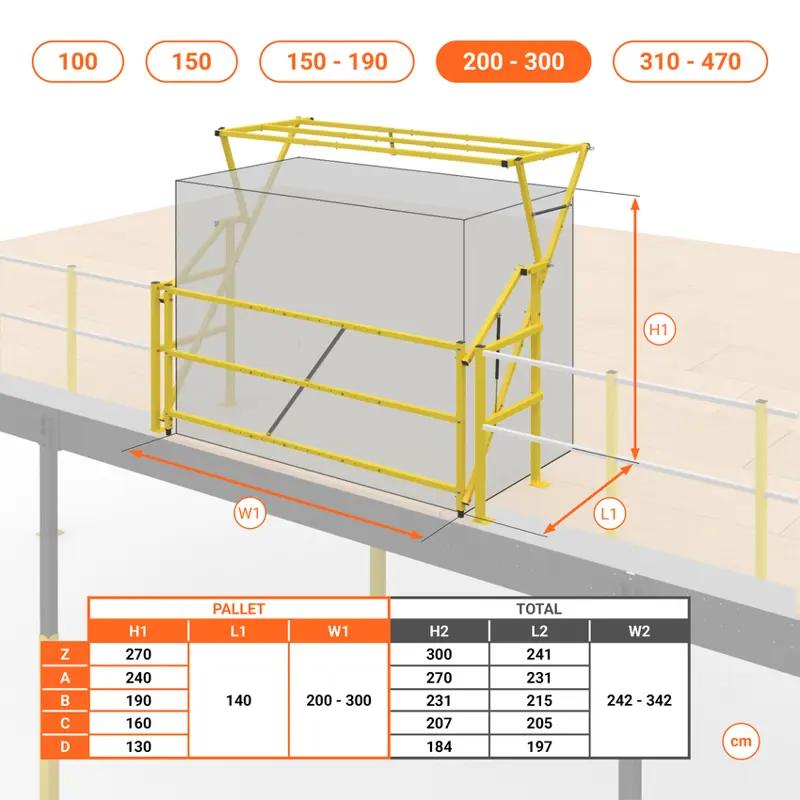 100 150 150 - 190 200 - 300 310 - 470

H1

W1

L1

| | PALLET | | | TOTAL | | |
|---|---|---|---|---|---|---|
| | H1 | L1 | W1 | H2 | L2 | W2 |
| Z | 270 | 140 | 200 - 300 | 300 | 241 | 242 - 342 |
| A | 240 | | | 270 | 231 | |
| B | 190 | | | 231 | 215 | |
| C | 160 | | | 207 | 205 | |
| D | 130 | | | 184 | 197 | |

cm