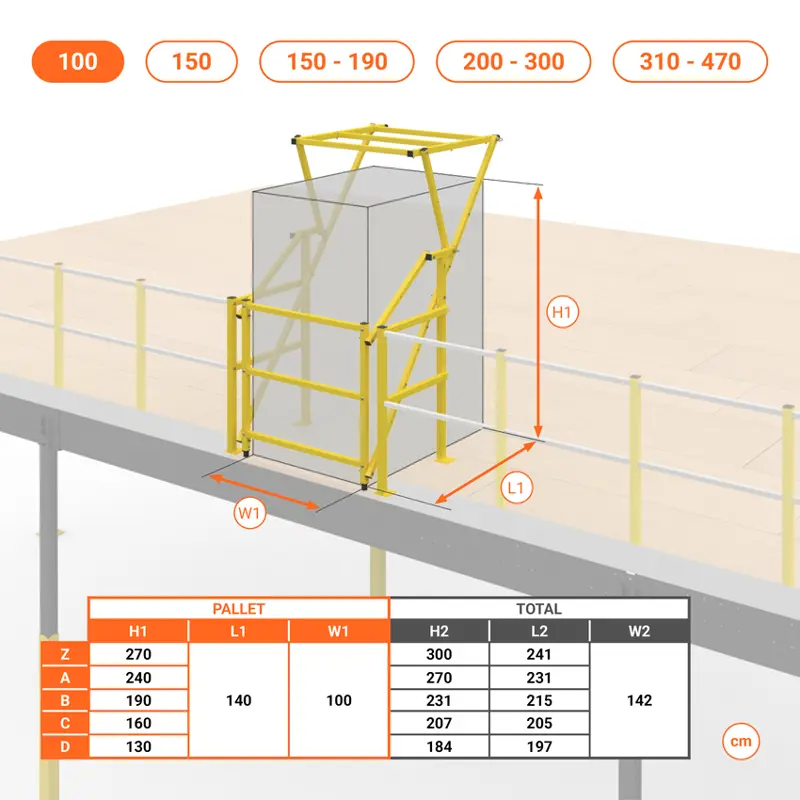 100 150 150 - 190 200 - 300 310 - 470

H1

L1

W1

| | PALLET | | | TOTAL | | |
|---|---|---|---|---|---|---|
| | H1 | L1 | W1 | H2 | L2 | W2 |
| Z | 270 | 140 | 100 | 300 | 241 | 142 |
| A | 240 | | | 270 | 231 | |
| B | 190 | | | 231 | 215 | |
| C | 160 | | | 207 | 205 | |
| D | 130 | | | 184 | 197 | |

cm