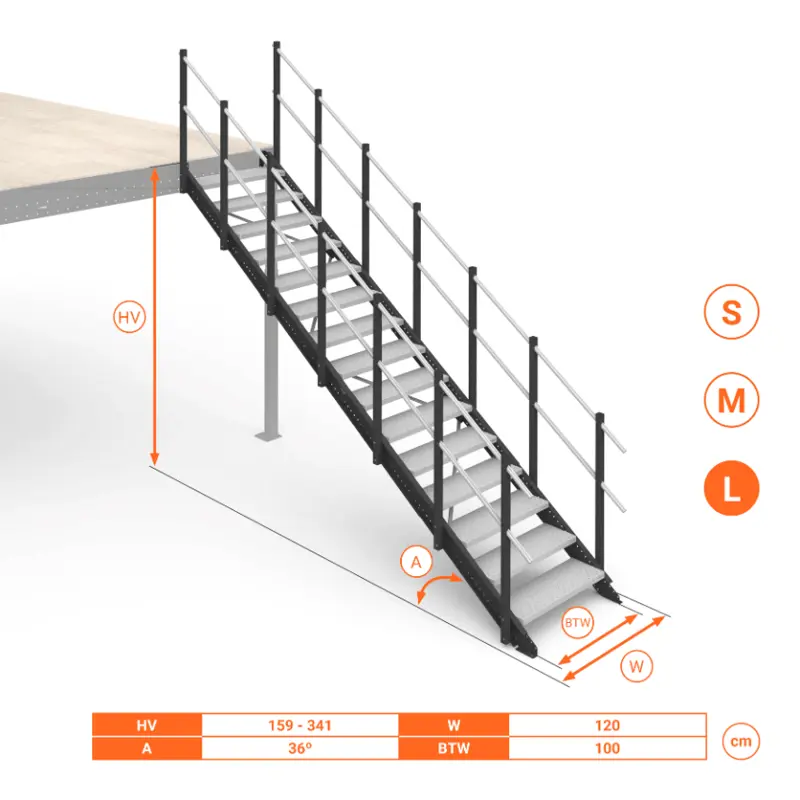 HV

S

M

L

A

BTW

W

| HV | 159 - 341 | W | 120 |
|---|---|---|---|
| A | 36º | BTW | 100 |

cm