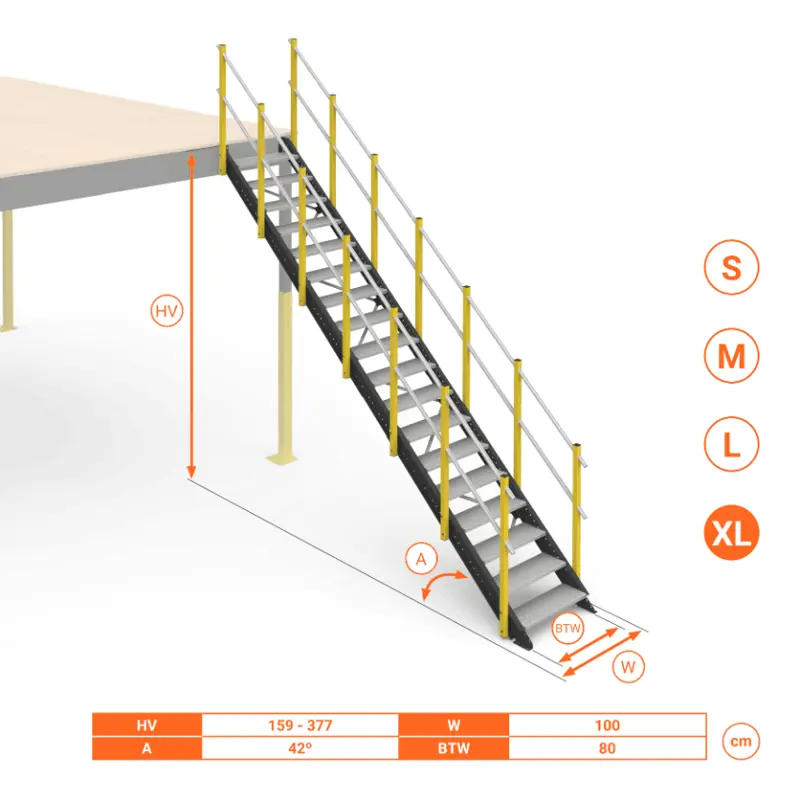 HV

A

BTW

W

S

M

L

XL

| HV | 159 - 377 | W | 100 |
|---|---|---|---|
| A | 42º | BTW | 80 |

cm