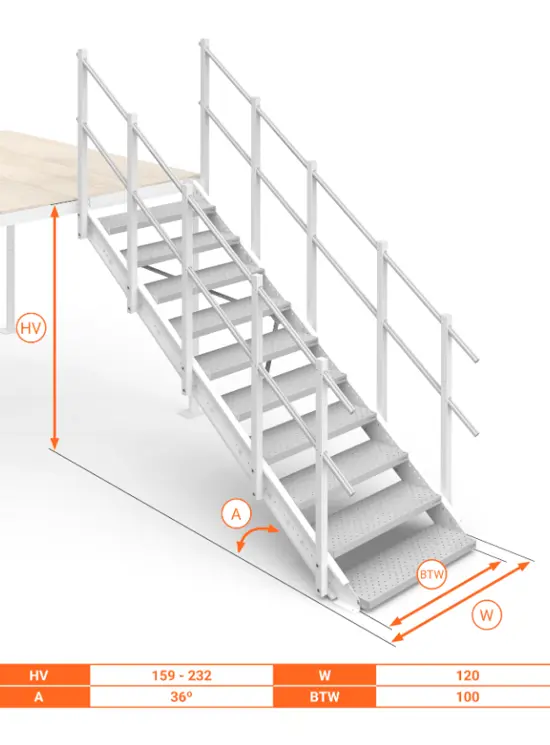 HV

A

BTW

W

| HV | 159 - 232 | W | 120 |
|---|---|---|---|
| A | 36º | BTW | 100 |