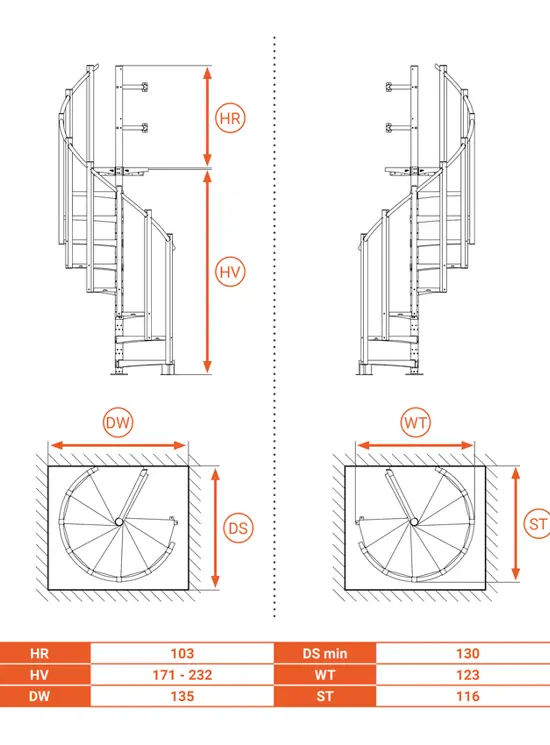 HR

HV

DW

DS

WT

ST

| HR | 103 | DS min | 130 |
|---|---|---|---|
| HV | 171 - 232 | WT | 123 |
| DW | 135 | ST | 116 |