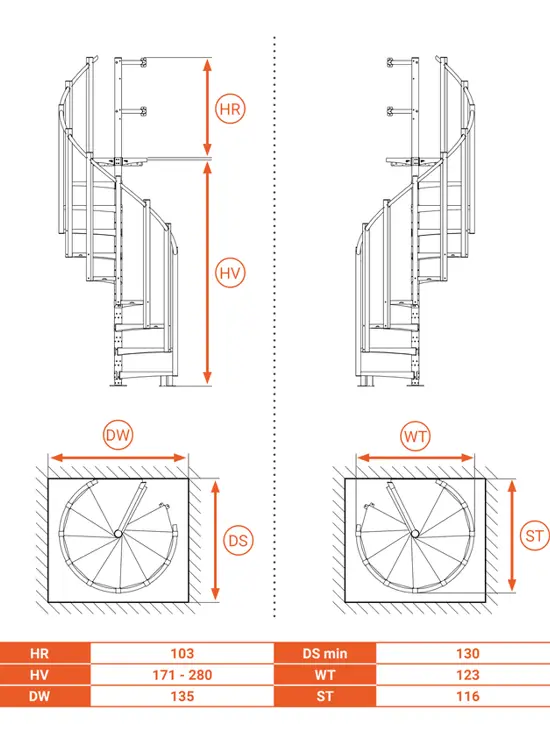 HR

HV

DW

DS

WT

ST

| HR | 103 | DS min | 130 |
|---|---|---|---|
| HV | 171 - 280 | WT | 123 |
| DW | 135 | ST | 116 |