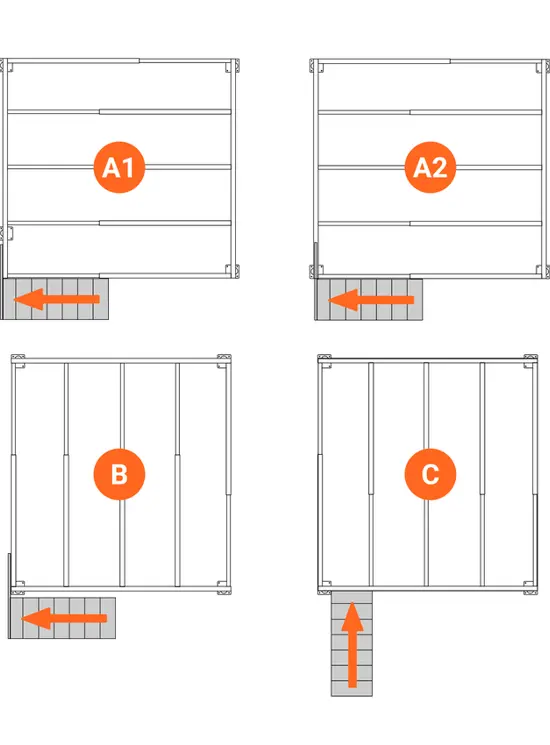 A1

A2

B

C