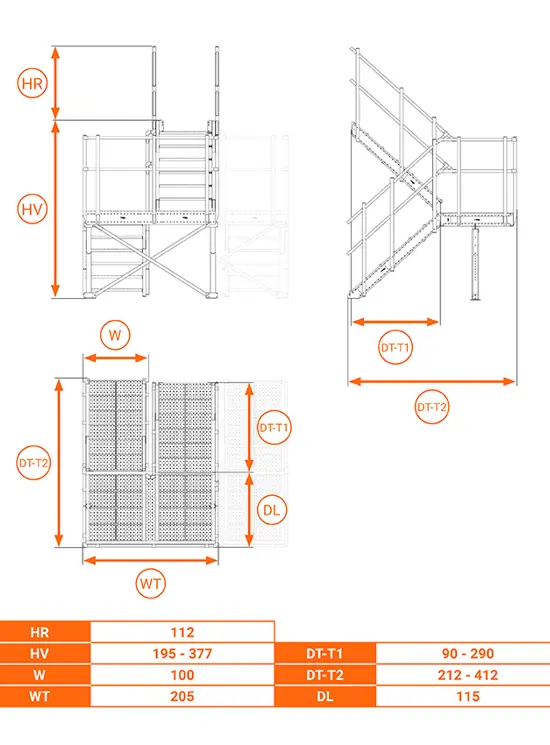 HR

HV

DT-T1

DT-T2

W

DT-T2

DT-T1

DL

WT

| HR | 112 | | |
|---|---|---|---|
| HV | 195 - 377 | DT-T1 | 90 - 290 |
| W | 100 | DT-T2 | 212 - 412 |
| WT | 205 | DL | 115 |