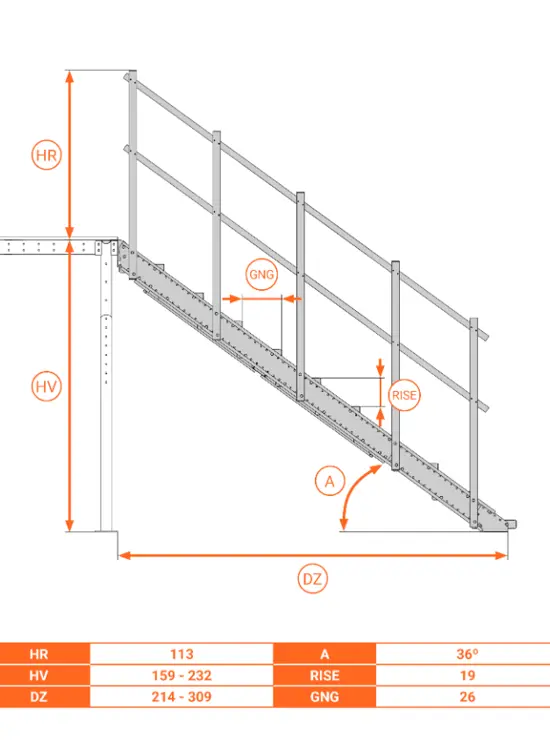 HR

GNG

HV

RISE

A

DZ

| HR | 113 | A | 36° |
|---|---|---|---|
| HV | 159 - 232 | RISE | 19 |
| DZ | 214 - 309 | GNG | 26 |