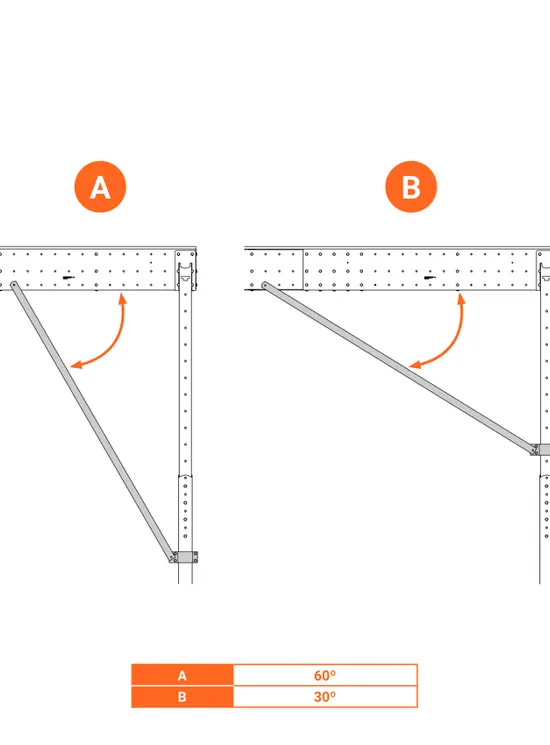 A

B

| A | 60º |
|---|---|
| B | 30º |