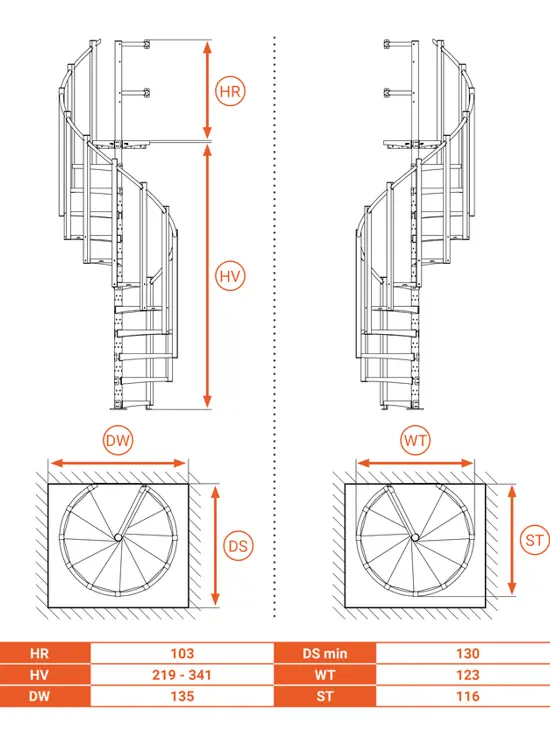 HR

HV

DW

DS

WT

ST

| HR | 103 | DS min | 130 |
|---|---|---|---|
| HV | 219 - 341 | WT | 123 |
| DW | 135 | ST | 116 |