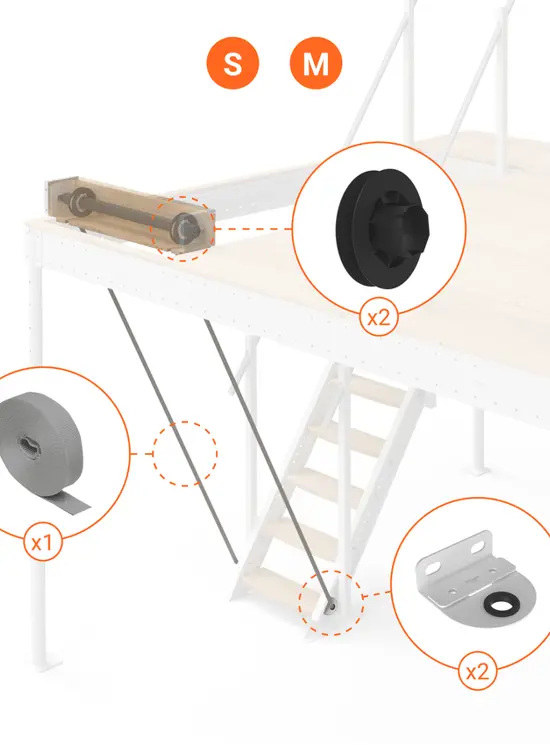 S M

x2

x1

x2