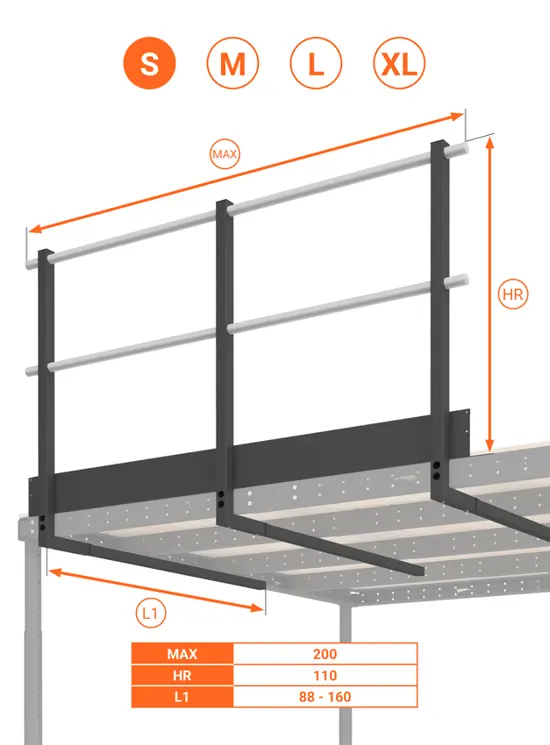 S M L XL

MAX

HR

L1

| MAX | 200 |
|---|---|
| HR | 110 |
| L1 | 88 - 160 |