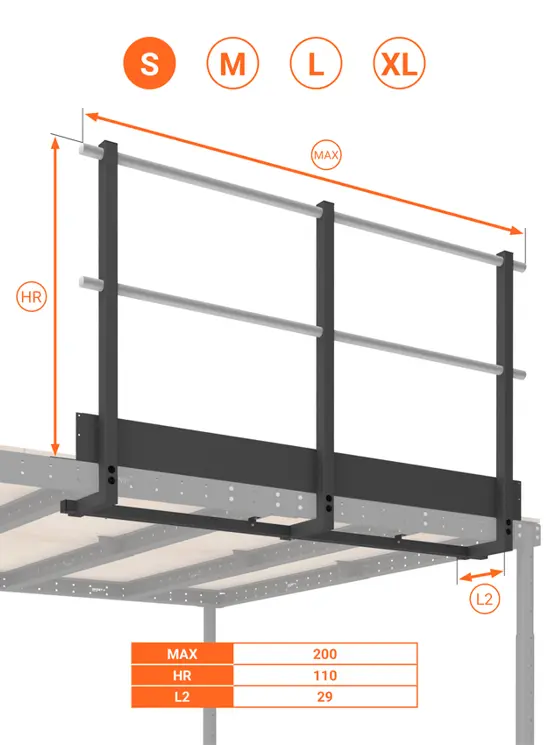 S M L XL

MAX

HR

L2

| MAX | 200 |
|---|---|
| HR | 110 |
| L2 | 29 |