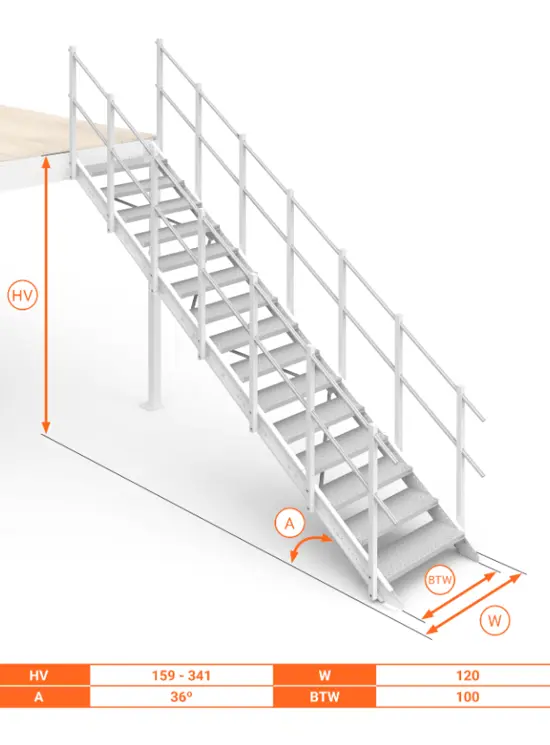 HV

A

BTW

W

| HV | 159 - 341 | W | 120 |
|---|---|---|---|
| A | 36º | BTW | 100 |