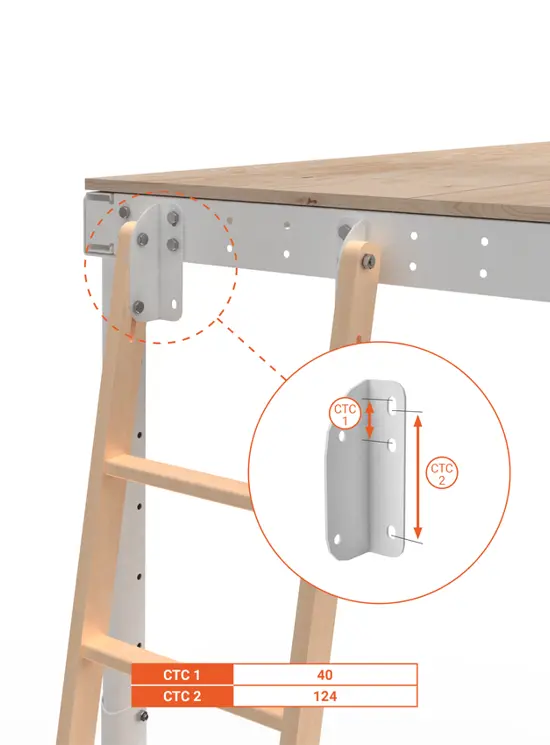 CTC 1

CTC 2

| CTC 1 | 40 |
|---|---|
| CTC 2 | 124 |