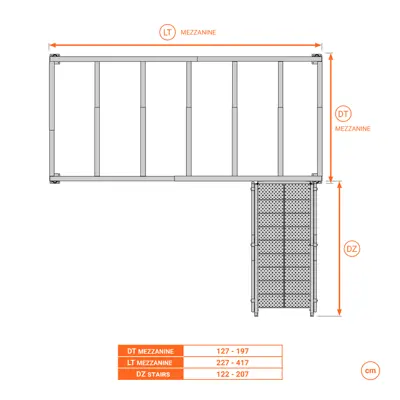 LT MEZZANINE

DT MEZZANINE

DZ

| DT MEZZANINE | 127 - 197 |
|---|---|
| LT MEZZANINE | 227 - 417 |
| DZ STAIRS | 122 - 207 |

cm