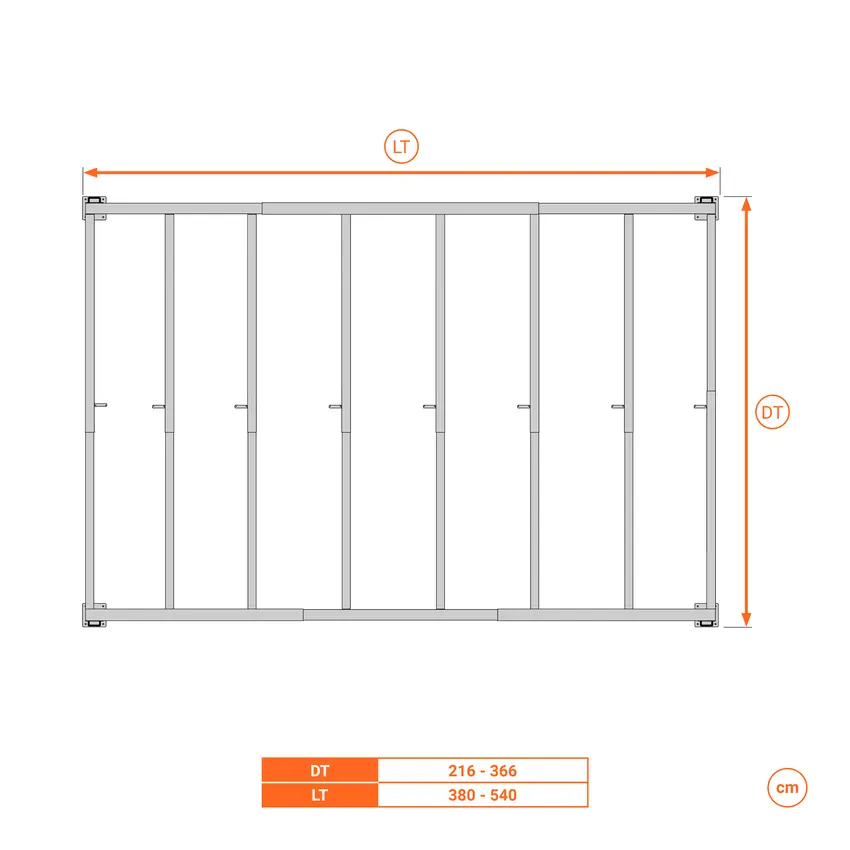 LT

DT

| DT | 216 - 366 |
|---|---|
| LT | 380 - 540 |

cm