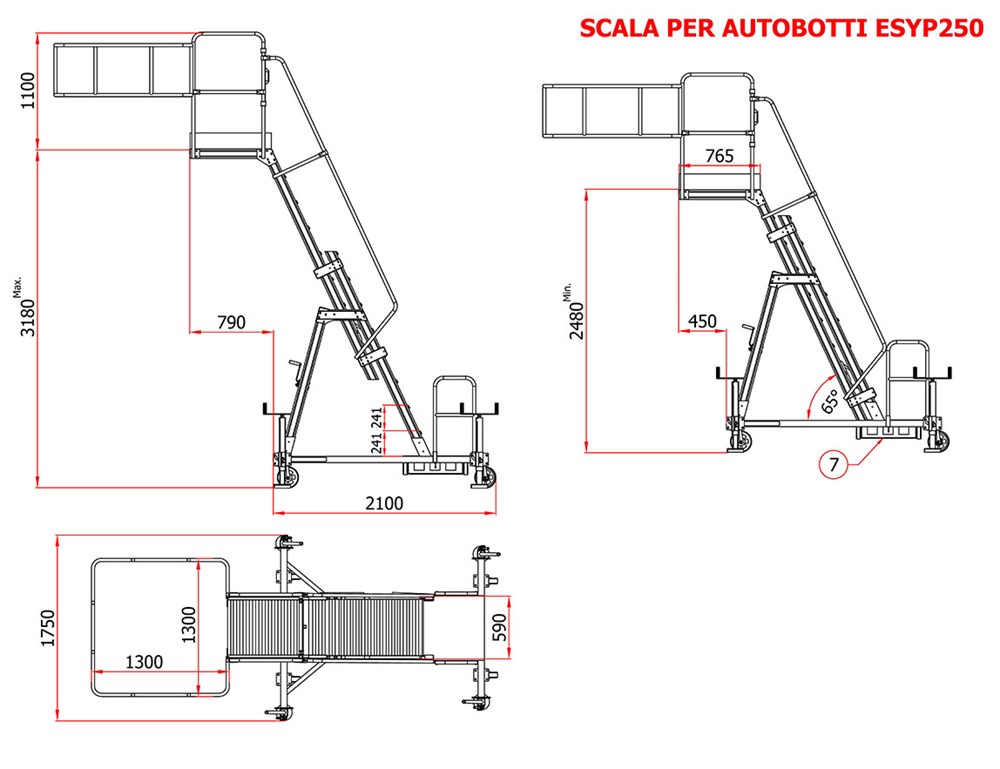 SCALA PER AUTOBOTTI ESYP250

1100

3180 Max.

790

241 241

2100

765

2480 Min.

450

65°

7

1750

1300

1300

590