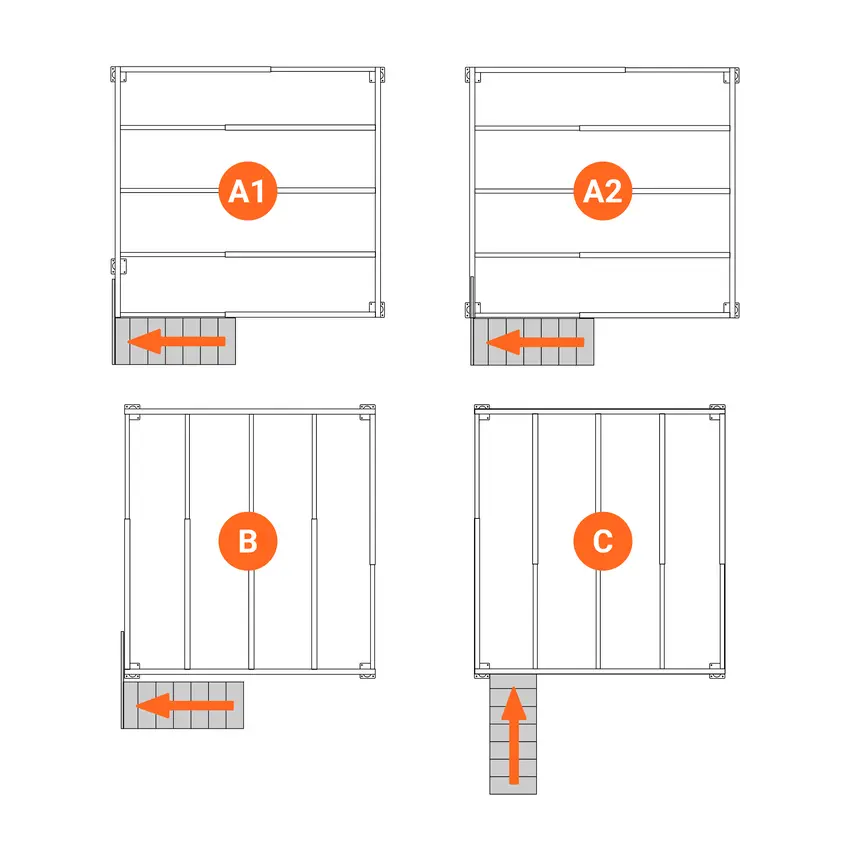 A1

A2

B

C