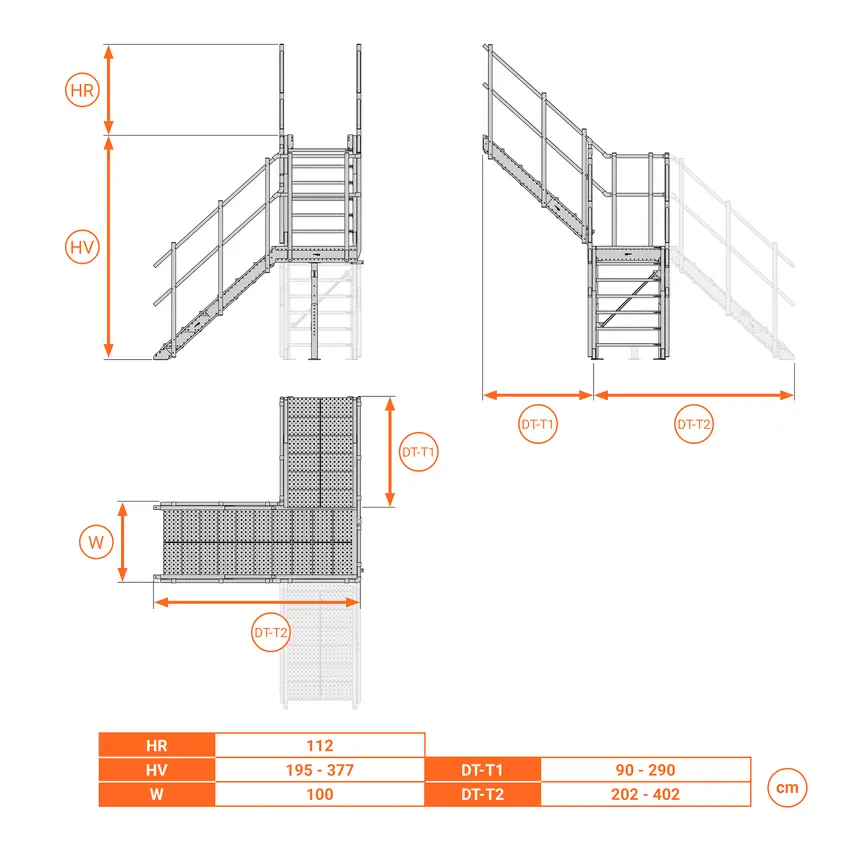 HR

HV

DT-T1

DT-T2

DT-T1

W

DT-T2

| HR | 112 | | |
|---|---|---|---|
| HV | 195 - 377 | DT-T1 | 90 - 290 |
| W | 100 | DT-T2 | 202 - 402 |

cm