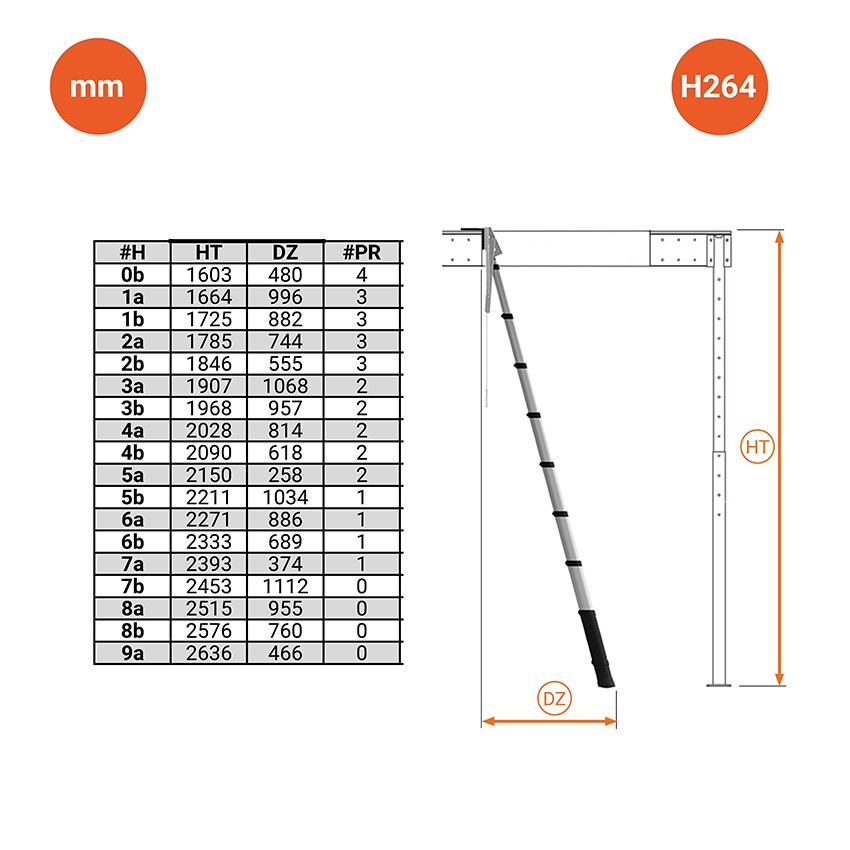 mm

H264

| #H | HT | DZ | #PR |
|---|---|---|---|
| 0b | 1603 | 480 | 4 |
| 1a | 1664 | 996 | 3 |
| 1b | 1725 | 882 | 3 |
| 2a | 1785 | 744 | 3 |
| 2b | 1846 | 555 | 3 |
| 3a | 1907 | 1068 | 2 |
| 3b | 1968 | 957 | 2 |
| 4a | 2028 | 814 | 2 |
| 4b | 2090 | 618 | 2 |
| 5a | 2150 | 258 | 2 |
| 5b | 2211 | 1034 | 1 |
| 6a | 2271 | 886 | 1 |
| 6b | 2333 | 689 | 1 |
| 7a | 2393 | 374 | 1 |
| 7b | 2453 | 1112 | 0 |
| 8a | 2515 | 955 | 0 |
| 8b | 2576 | 760 | 0 |
| 9a | 2636 | 466 | 0 |

HT

DZ