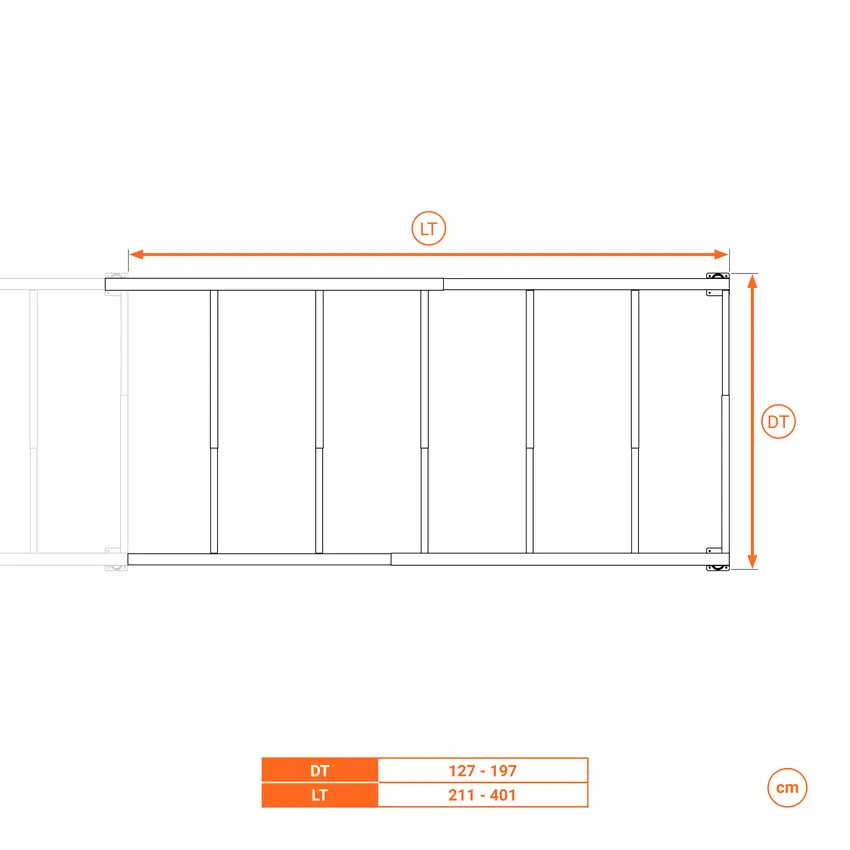 LT

DT

| DT | 127 - 197 |
|---|---|
| LT | 211 - 401 |

cm