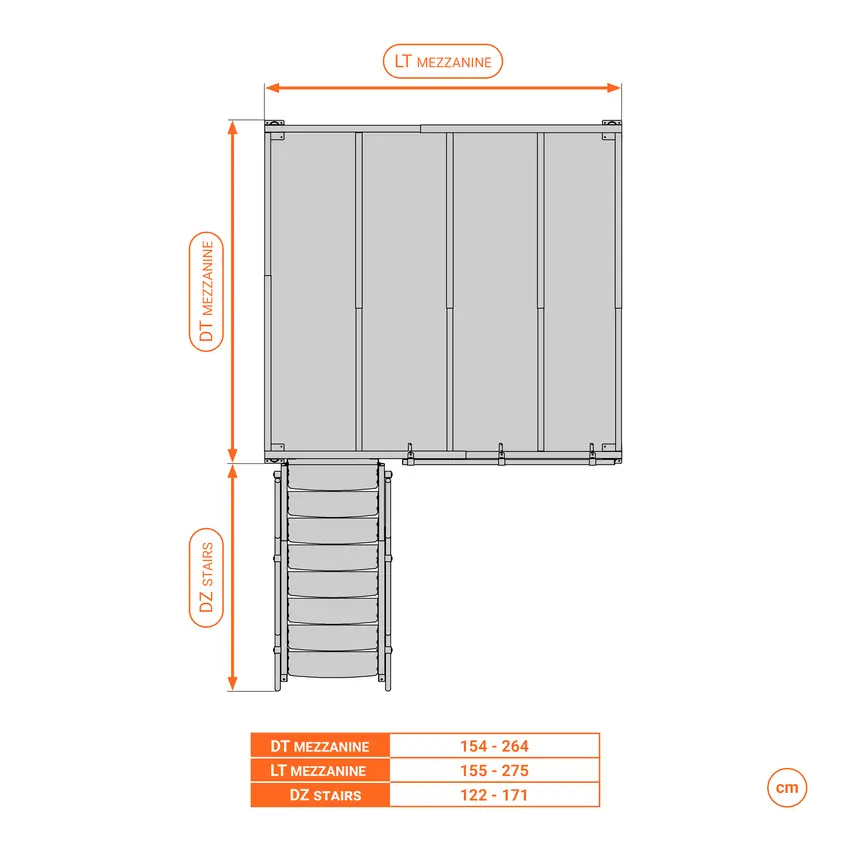 LT MEZZANINE

DT MEZZANINE

DZ STAIRS

| DT MEZZANINE | 154 - 264 |
|---|---|
| LT MEZZANINE | 155 - 275 |
| DZ STAIRS | 122 - 171 |

cm