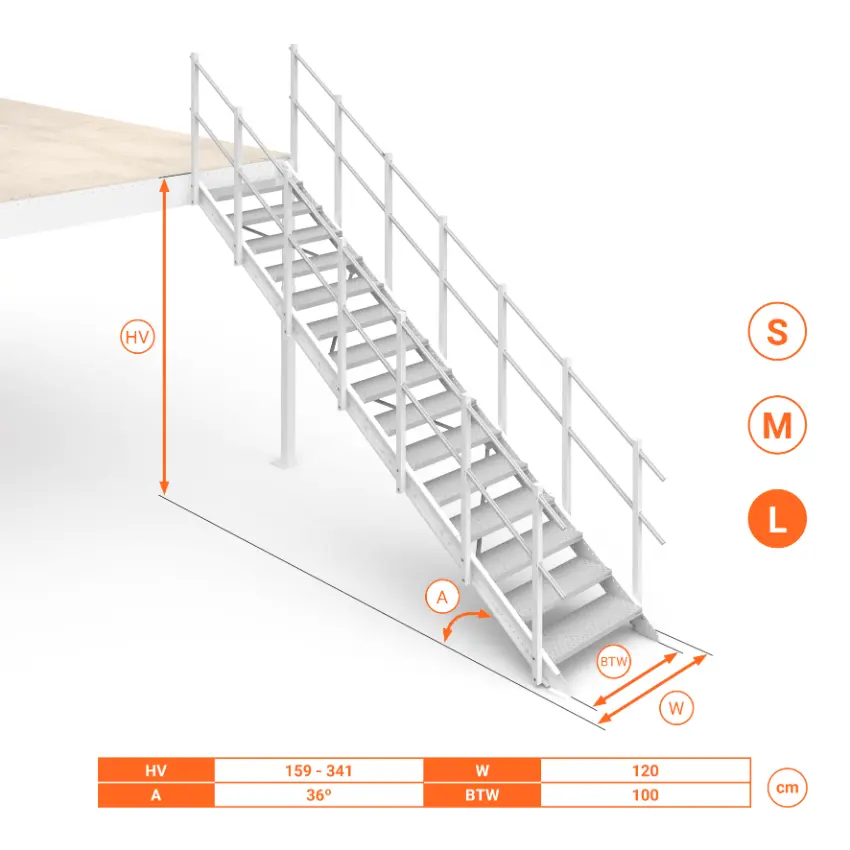 HV

S

M

L

A

BTW

W

| HV | 159 - 341 | W | 120 |
|---|---|---|---|
| A | 36º | BTW | 100 |

cm