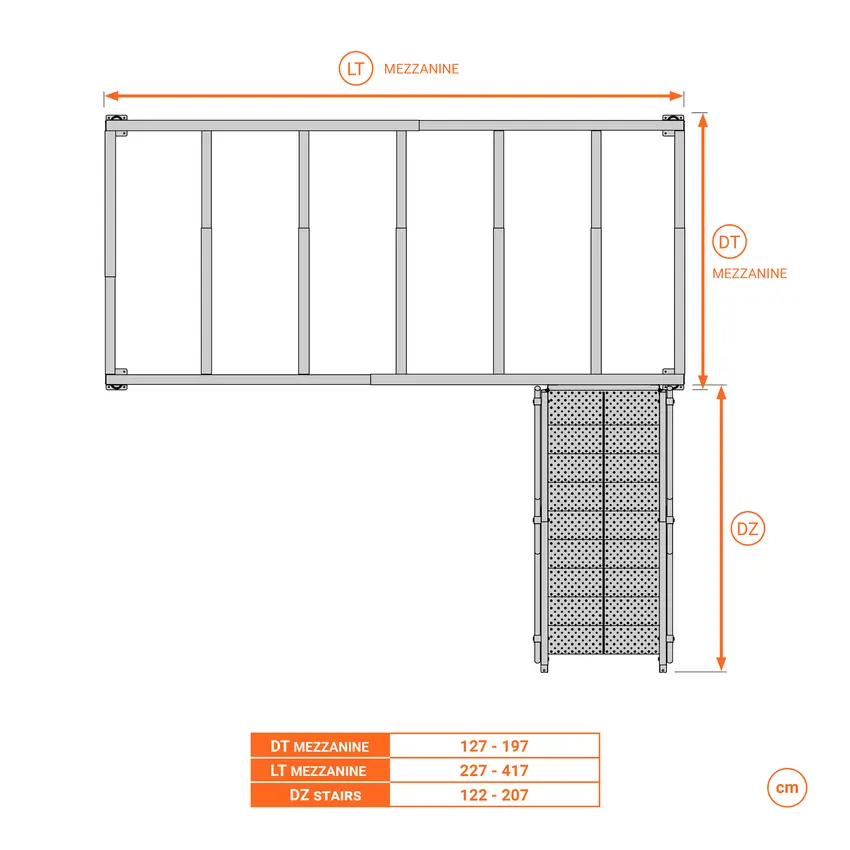 LT MEZZANINE

DT MEZZANINE

DZ

| DT MEZZANINE | 127 - 197 |
|---|---|
| LT MEZZANINE | 227 - 417 |
| DZ STAIRS | 122 - 207 |

cm