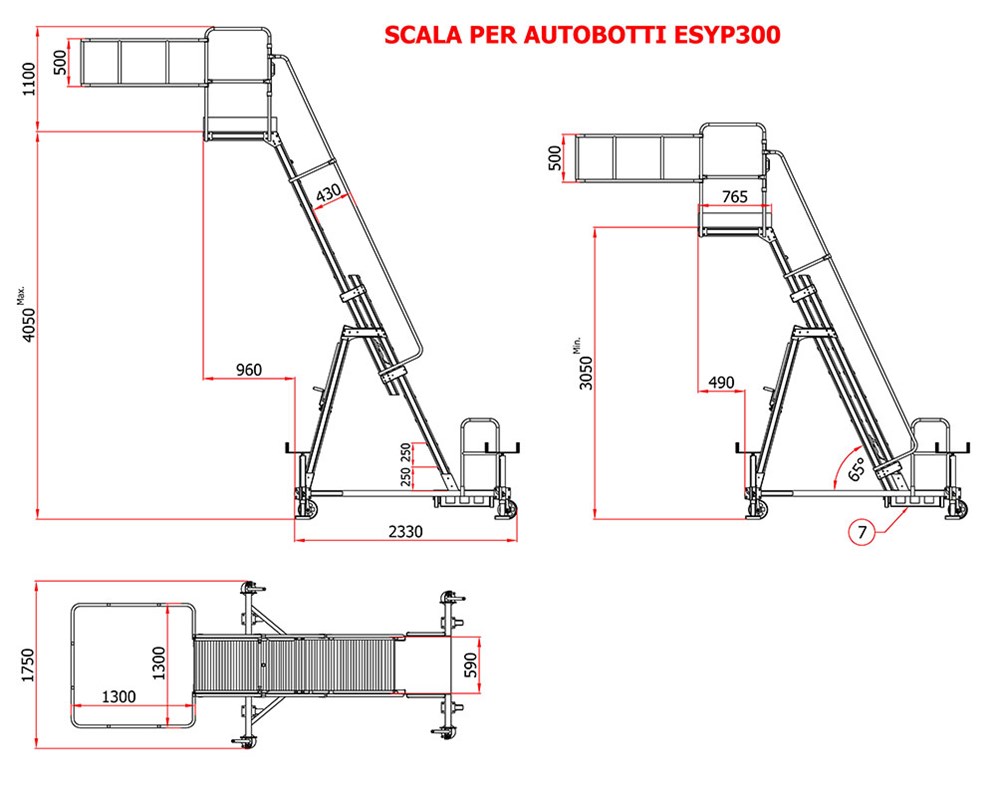 SCALA PER AUTOBOTTI ESYP300

1100
500
430
4050 Max.
960
250
250
2330

500
765
3050 Min.
490
65°
7

1750
1300
1300
590