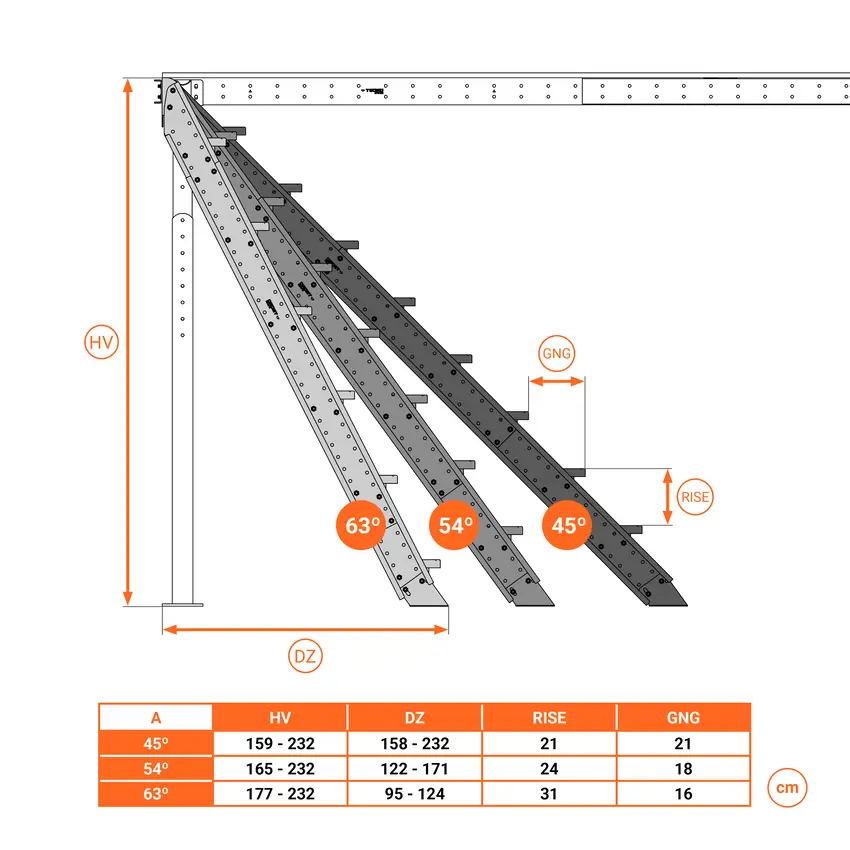 HV

GNG

RISE

63º

54º

45º

DZ

| A | HV | DZ | RISE | GNG |
|---|---|---|---|---|
| 45º | 159 - 232 | 158 - 232 | 21 | 21 |
| 54º | 165 - 232 | 122 - 171 | 24 | 18 |
| 63º | 177 - 232 | 95 - 124 | 31 | 16 |

cm