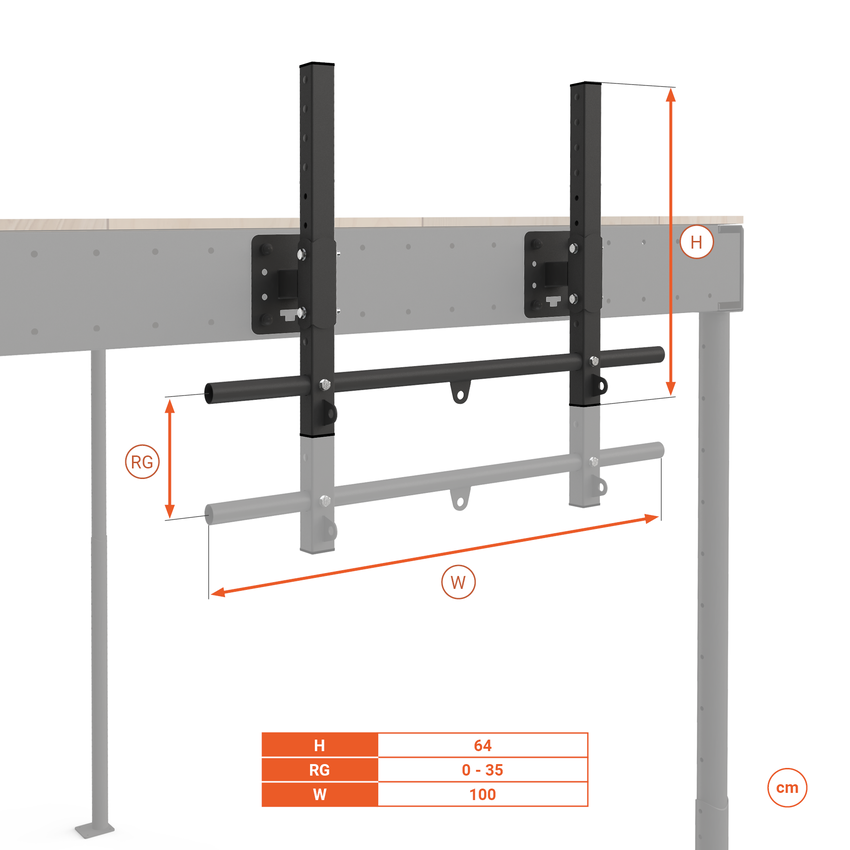 H

RG

W

| H | 64 |
|---|---|
| RG | 0 - 35 |
| W | 100 |

cm