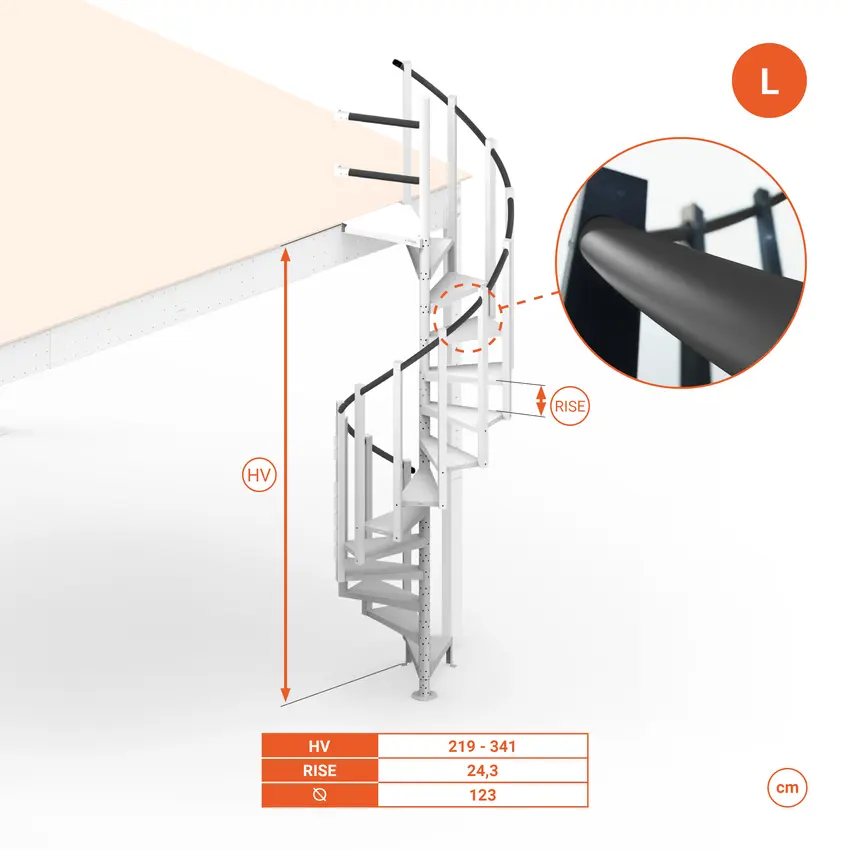 L

RISE

HV

| HV | 219 - 341 |
|---|---|
| RISE | 24,3 |
| ⌀ | 123 |

cm