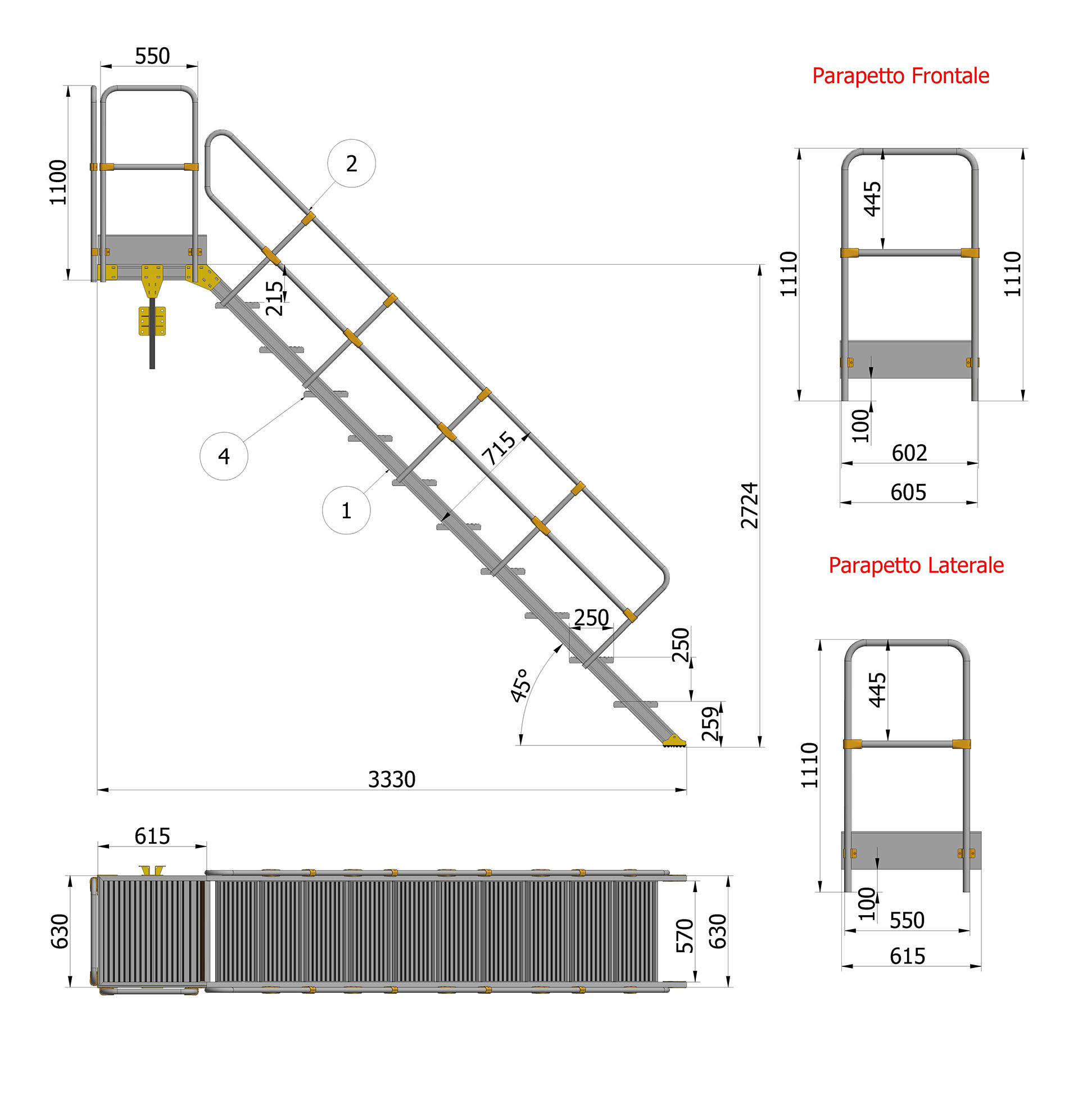 550

1100

2

215

4

715

1

2724

250

250

45°

259

3330

615

630

570

630

Parapetto Frontale

445

1110

1110

100

602

605

Parapetto Laterale

445

1110

100

550

615