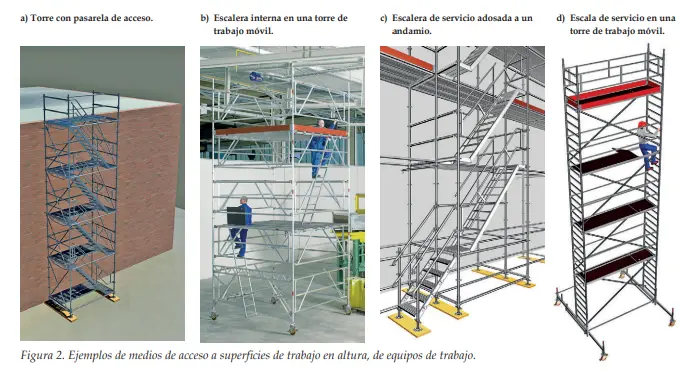 a) Torre con pasarela de acceso.

b) Escalera interna en una torre de trabajo móvil.

c) Escalera de servicio adosada a un andamio.

d) Escala de servicio en una torre de trabajo móvil.

Figura 2. Ejemplos de medios de acceso a superficies de trabajo en altura, de equipos de trabajo.