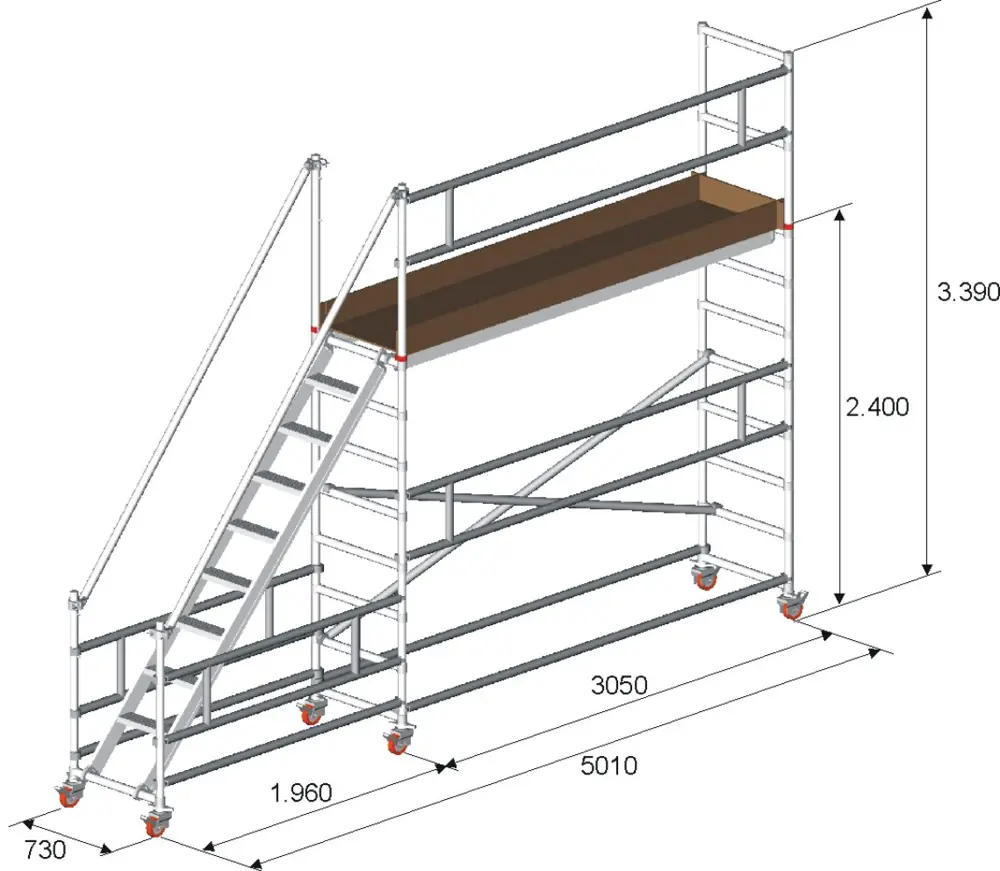 3.390
2.400
3050
5010
1.960
730