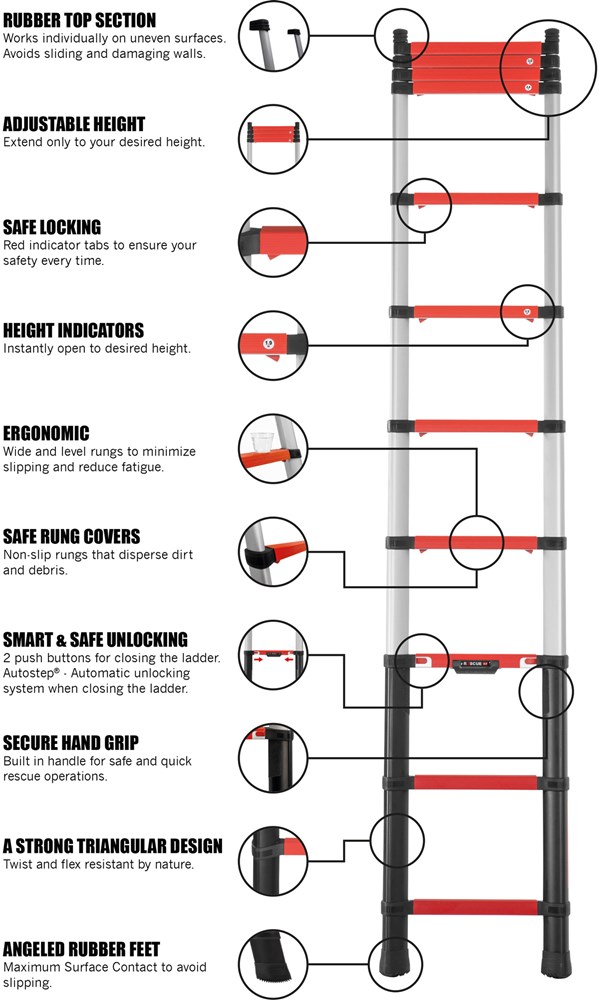 RUBBER TOP SECTION
Works individually on uneven surfaces. Avoids sliding and damaging walls.

ADJUSTABLE HEIGHT
Extend only to your desired height.

SAFE LOCKING
Red indicator tabs to ensure your safety every time.

HEIGHT INDICATORS
Instantly open to desired height.

ERGONOMIC
Wide and level rungs to minimize slipping and reduce fatigue.

SAFE RUNG COVERS
Non-slip rungs that disperse dirt and debris.

SMART & SAFE UNLOCKING
2 push buttons for closing the ladder. Autostep® - Automatic unlocking system when closing the ladder.

SECURE HAND GRIP
Built in handle for safe and quick rescue operations.

A STRONG TRIANGULAR DESIGN
Twist and flex resistant by nature.

ANGELED RUBBER FEET
Maximum Surface Contact to avoid slipping.

RESCUE