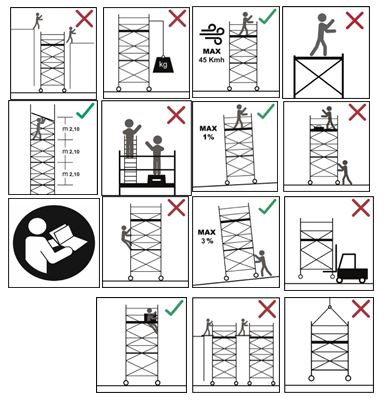 kg

MAX
45 Kmh

m 2,10
m 2,10
m 2,10

MAX
1%

MAX
3 %