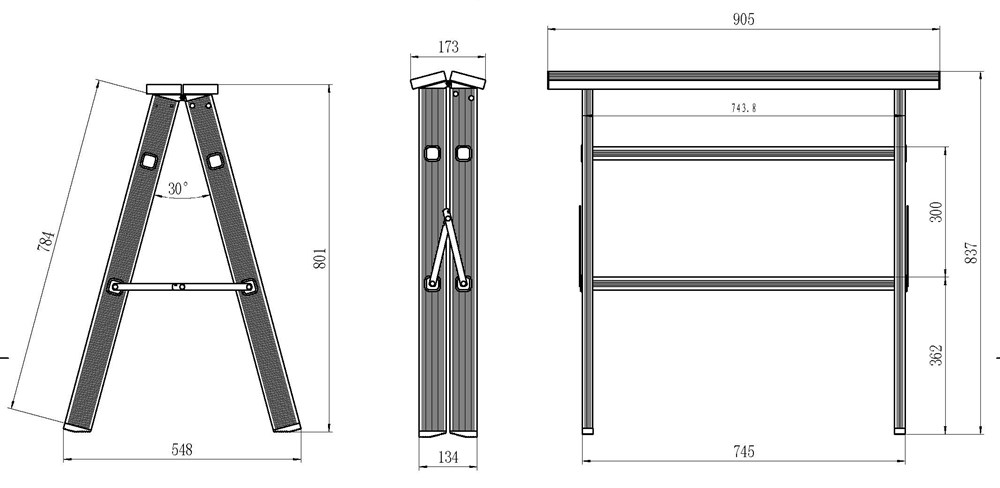 784
30°
801
548
173
134
905
743.8
300
837
362
745