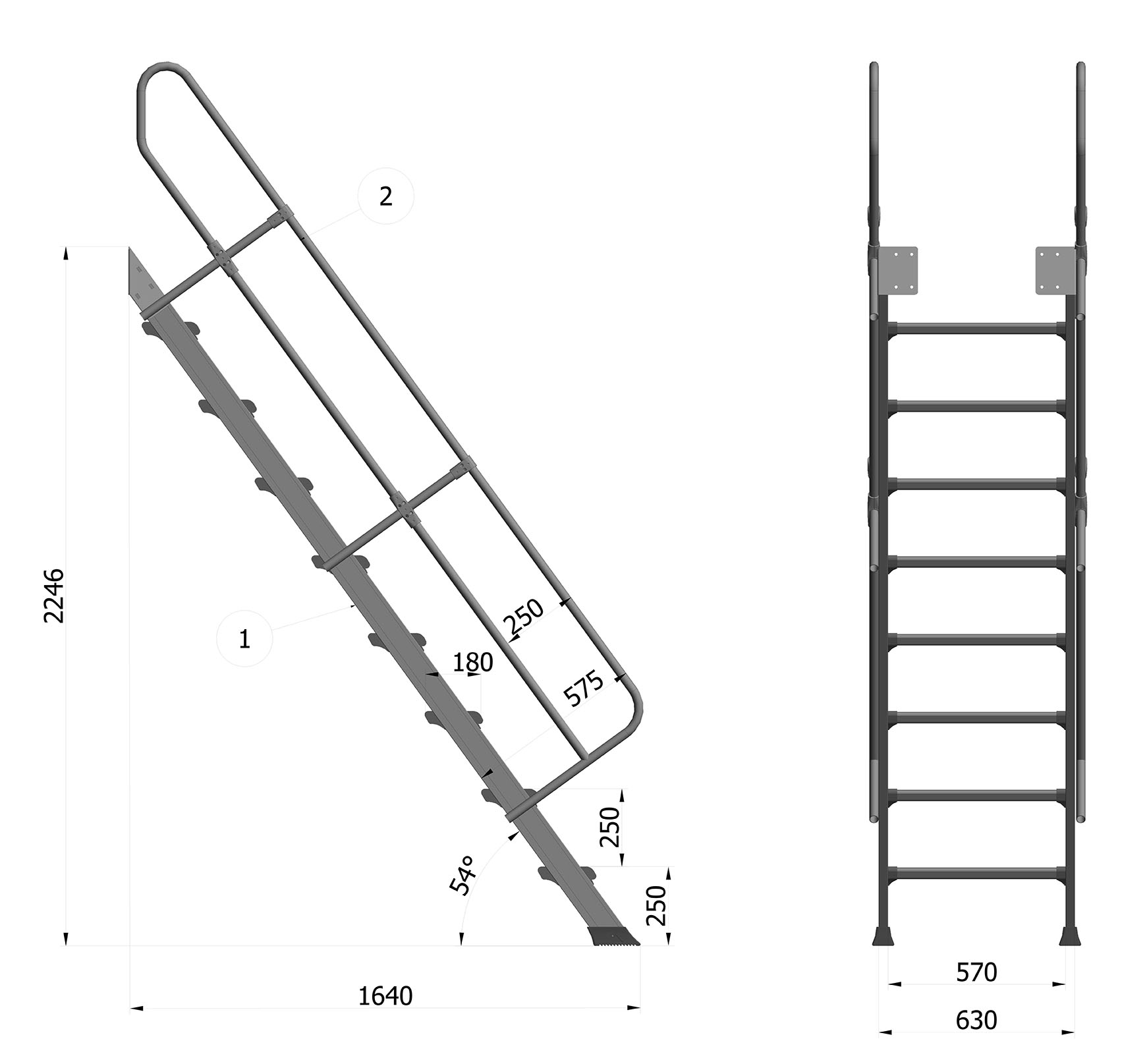 2

2246

1

250

180

575

250

54°

250

1640

570

630