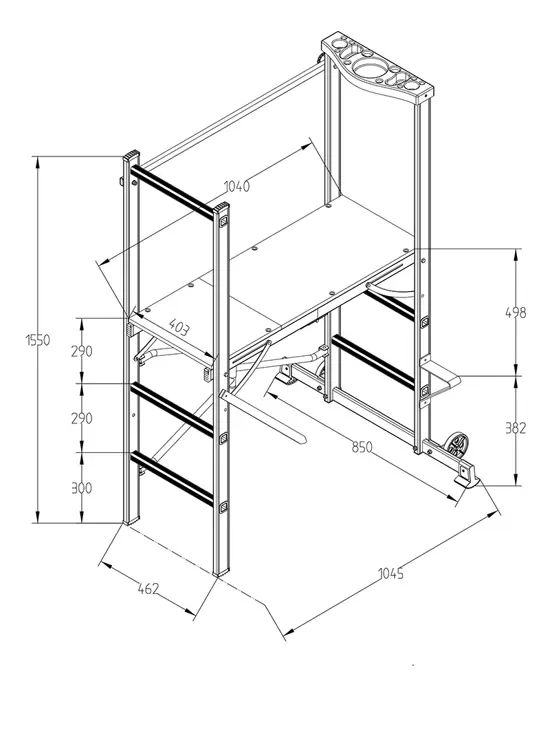 1040
1550
403
290
290
300
498
382
850
462
1045