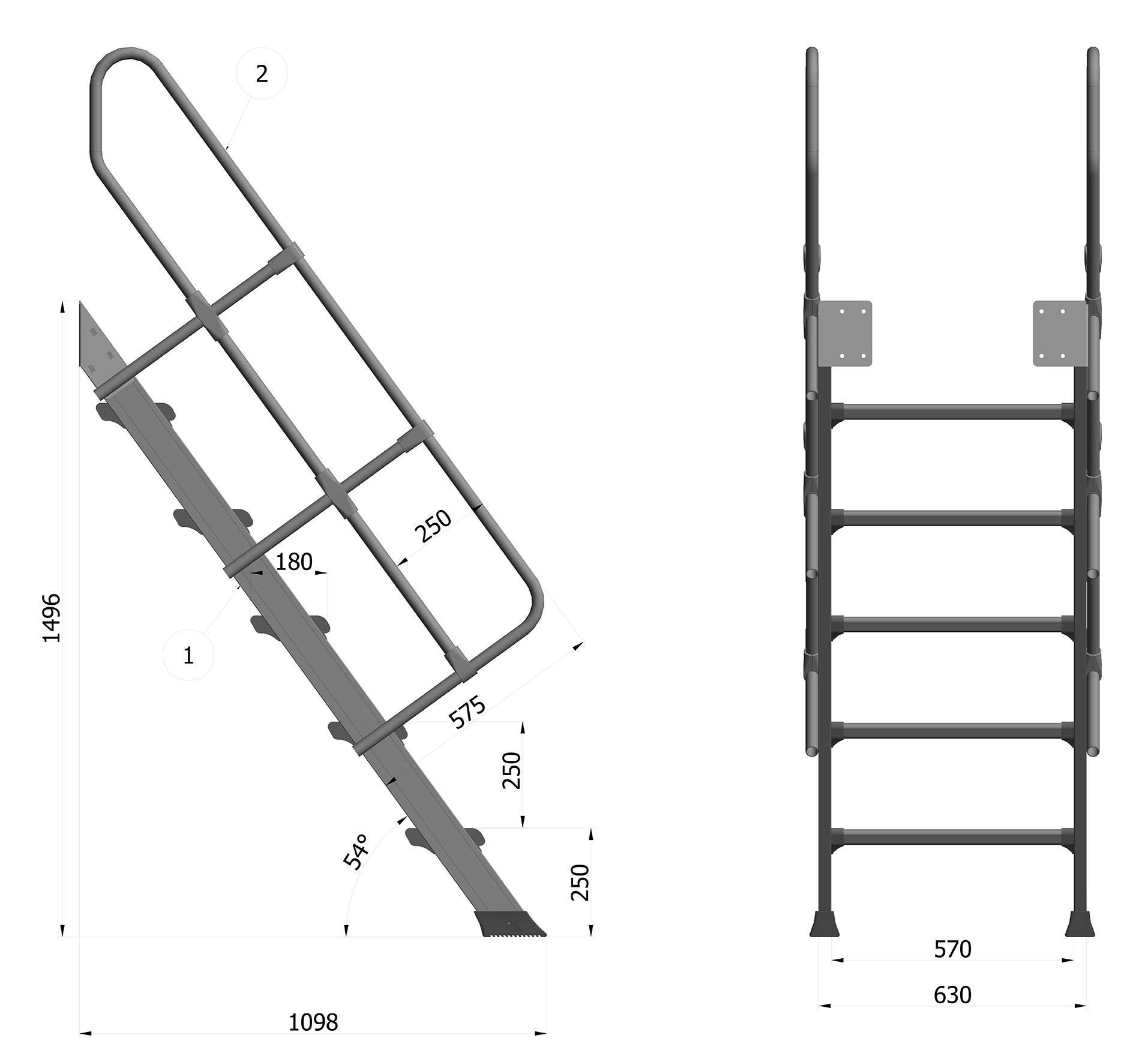 2
1496
250
180
1
575
250
54°
250
1098
570
630